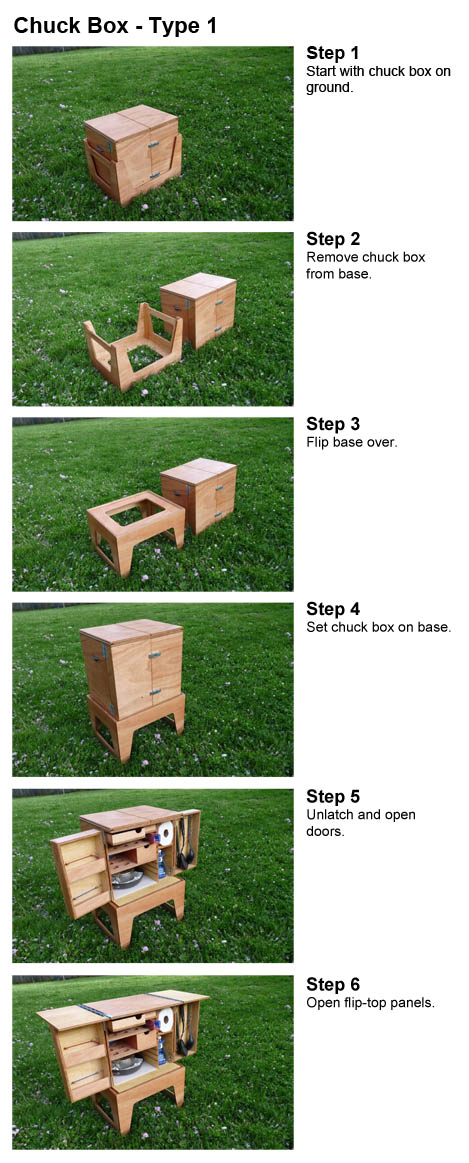 Chuck Box - Type 1

Step 1
Start with chuck box on ground.

Step 2
Remove chuck box from base.

Step 3
Flip base over.

Step 4
Set chuck box on base.

Step 5
Unlatch and open doors.

Step 6
Open flip-top panels.