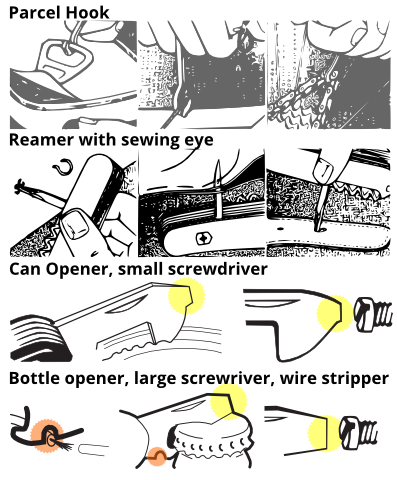 Parcel Hook

Reamer with sewing eye

Can Opener, small screwdriver

Bottle opener, large screwriver, wire stripper