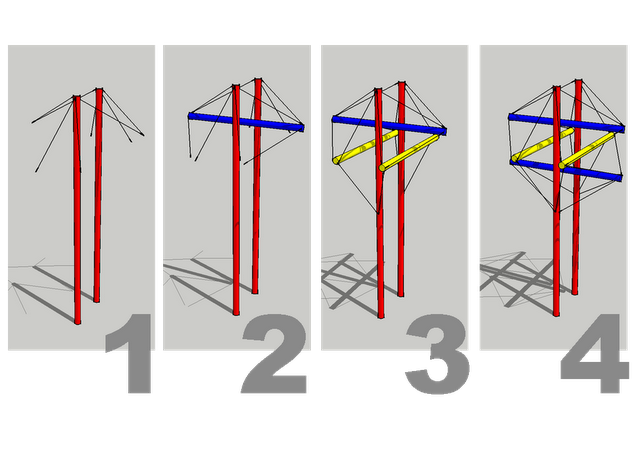 1 2 3 4