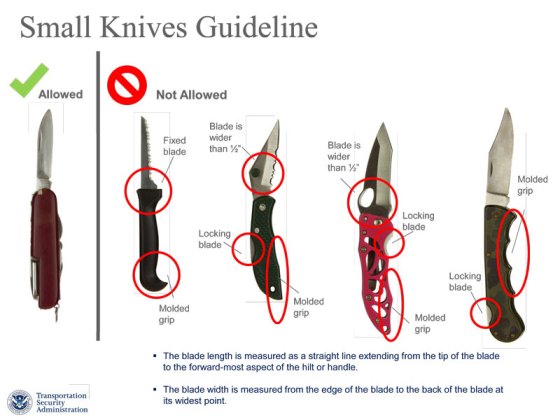 Small Knives Guideline

Allowed

Not Allowed

Fixed blade

Molded grip

Blade is wider than ½"

Locking blade

Molded grip

Blade is wider than ½"

Locking blade

Molded grip

Molded grip

Locking blade

▪ The blade length is measured as a straight line extending from the tip of the blade to the forward-most aspect of the hilt or handle.

▪ The blade width is measured from the edge of the blade to the back of the blade at its widest point.

Transportation Security Administration